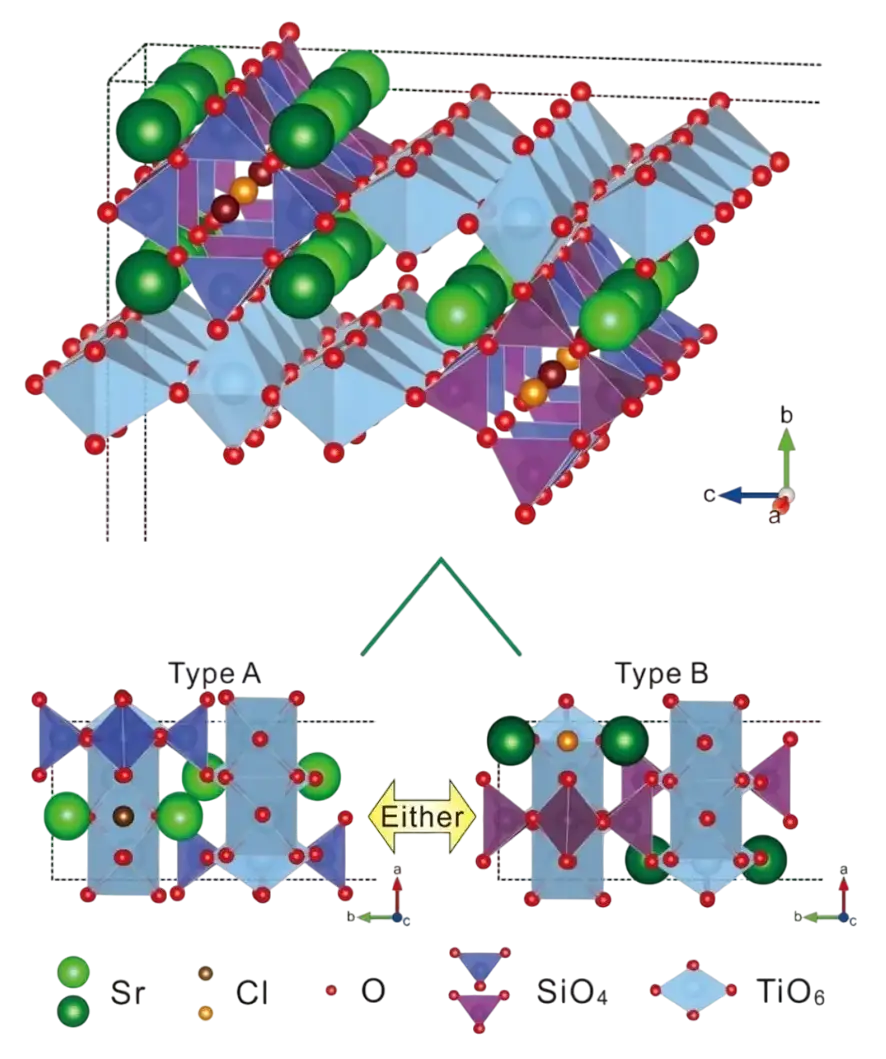 b
c
a

Type A

Type B

Either

a
b
c

a
b
c

Sr Cl O $SiO_4$ $TiO_6$